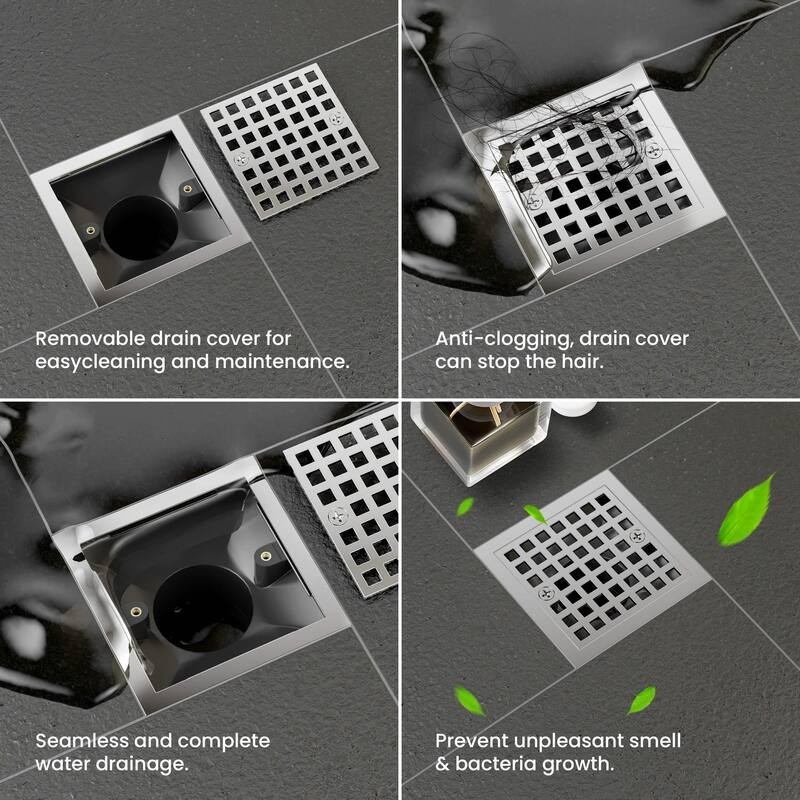 Removable drain cover for easycleaning and maintenance.

Anti-clogging, drain cover can stop the hair.

Seamless and complete water drainage.

Prevent unpleasant smell & bacteria growth.