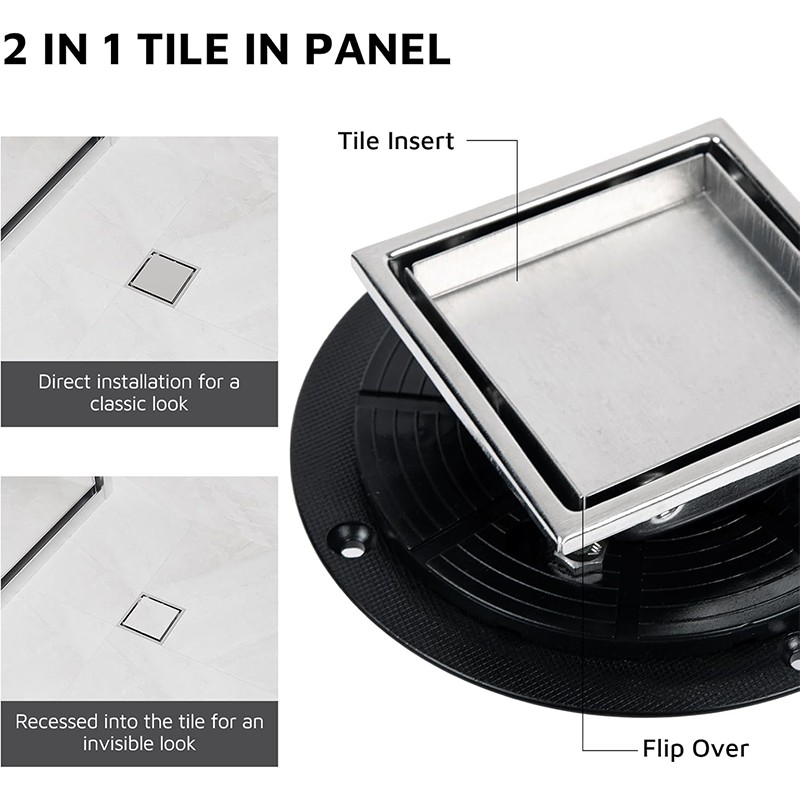 2 IN 1 TILE IN PANEL

Direct installation for a classic look

Recessed into the tile for an invisible look

Tile Insert

Flip Over